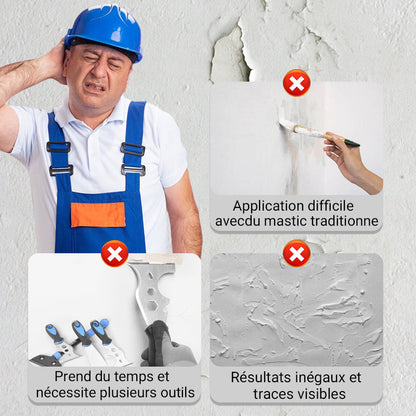 Application difficile avecdu mastic traditionne

Prend du temps et nécessite plusieurs outils

Résultats inégaux et traces visibles